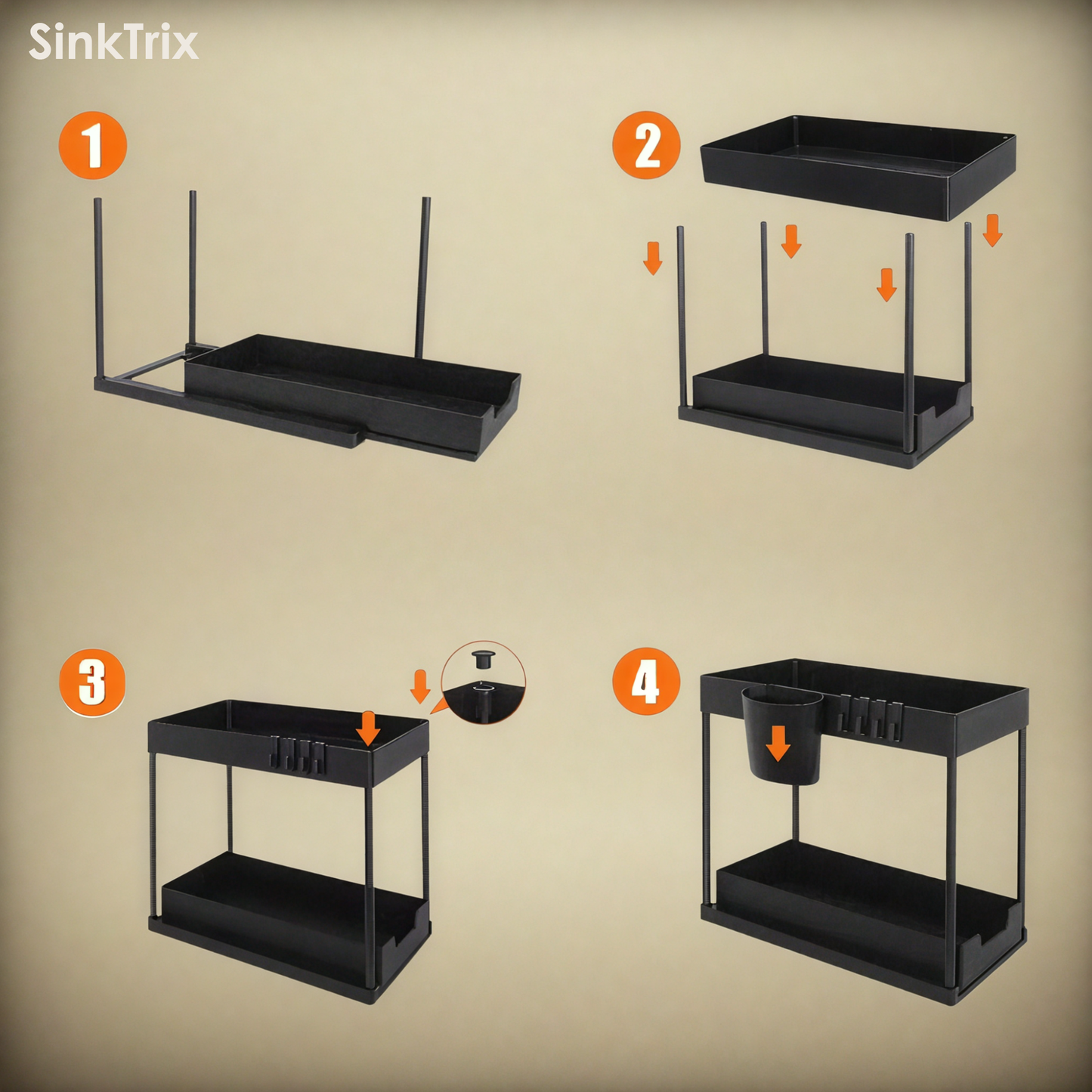 SinkTrix

1

2

3

4