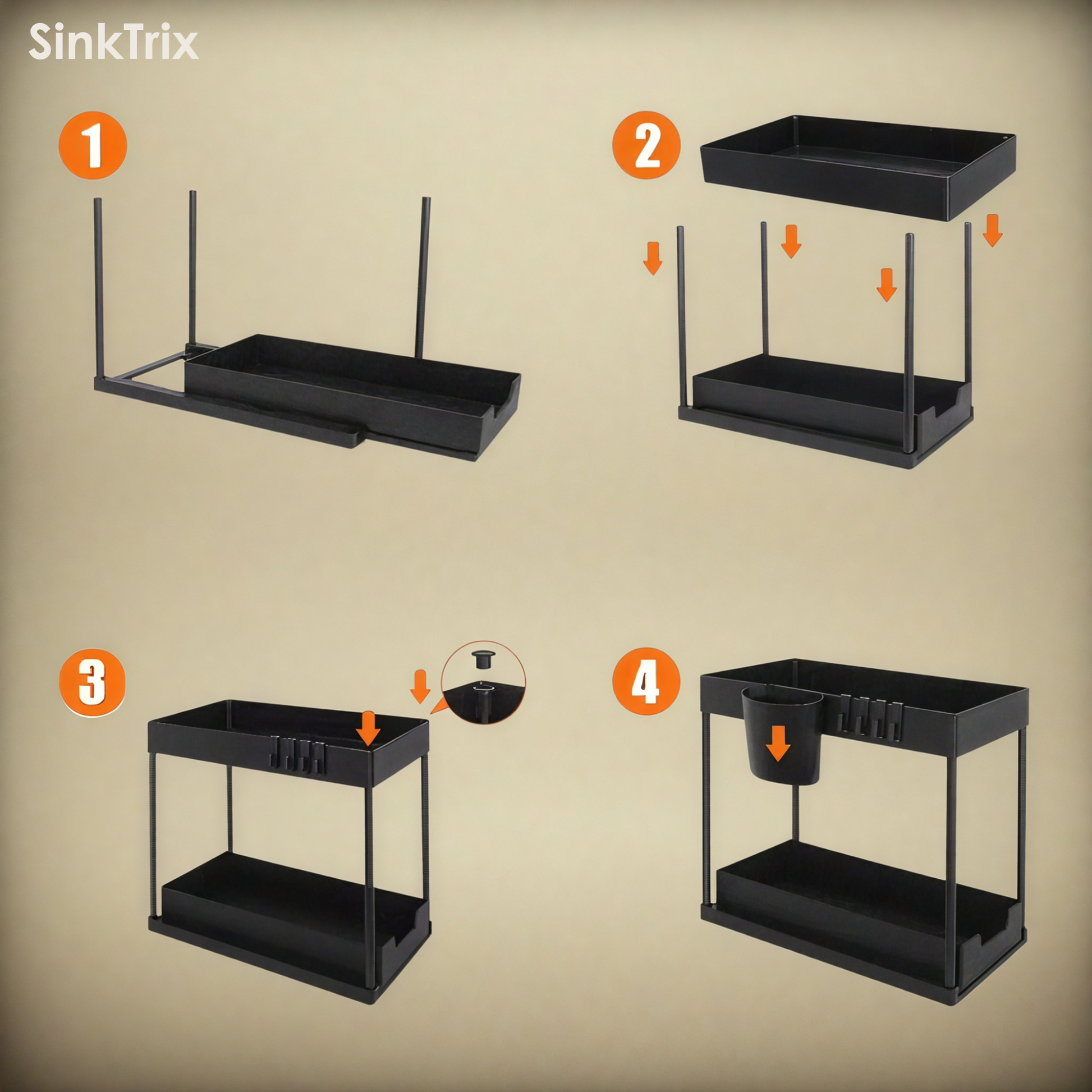 SinkTrix

1

2

3

4